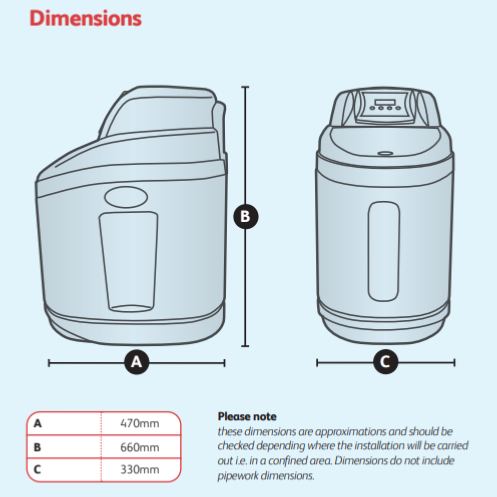 Dimensions

B

A

C

| A | 470mm |
|---|---|
| B | 660mm |
| C | 330mm |

Please note
these dimensions are approximations and should be checked depending where the installation will be carried out i.e. in a confined area. Dimensions do not include pipework dimensions.