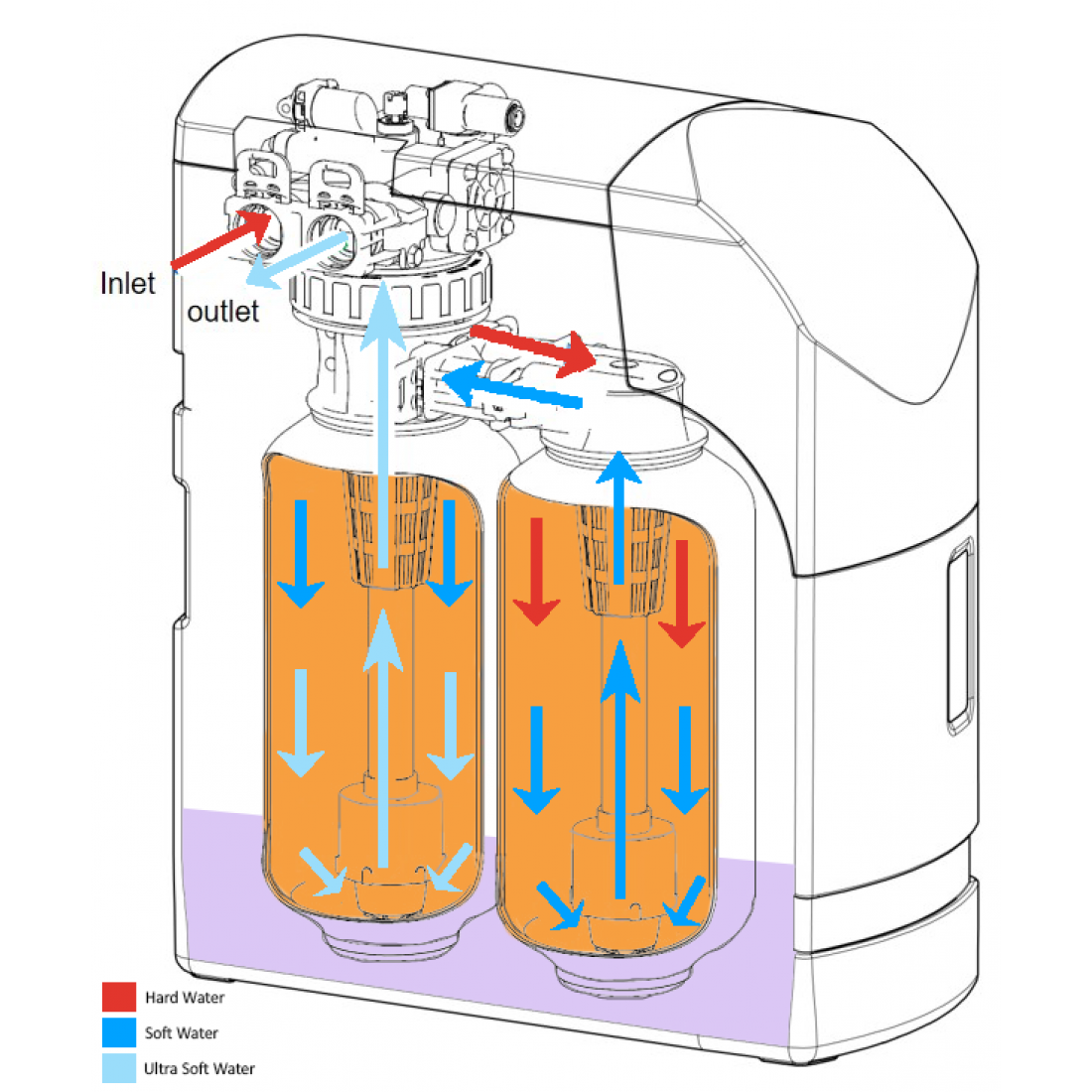 Inlet
outlet

Hard Water
Soft Water
Ultra Soft Water